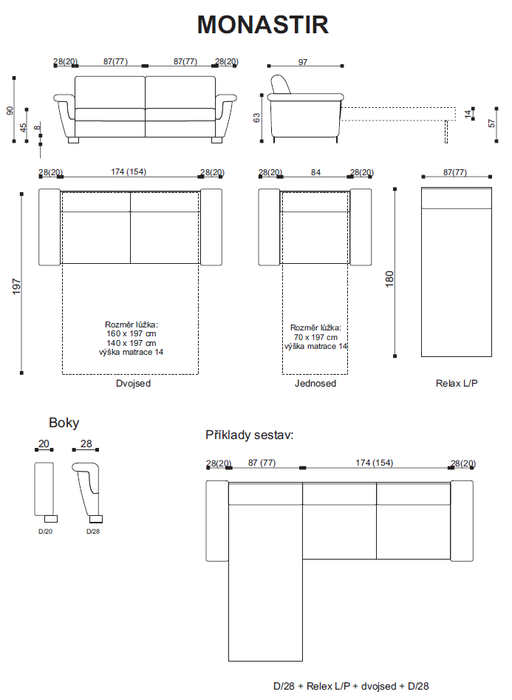 MONASTIR

28(20) 87(77) 87(77) 28(20)

90 45 8

97

63 14 57

28(20) 174 (154) 28(20)

197

Rozměr lůžka:
160 x 197 cm
140 x 197 cm
výška matrace 14

Dvojsed

28(20) 84 28(20)

Rozměr lůžka:
70 x 197 cm
výška matrace 14

Jednosed

87(77)

180

Relax L/P

Boky

20 28

D/20 D/28

Příklady sestav:

28(20) 87 (77) 174 (154) 28(20)

D/28 + Relex L/P + dvojsed + D/28